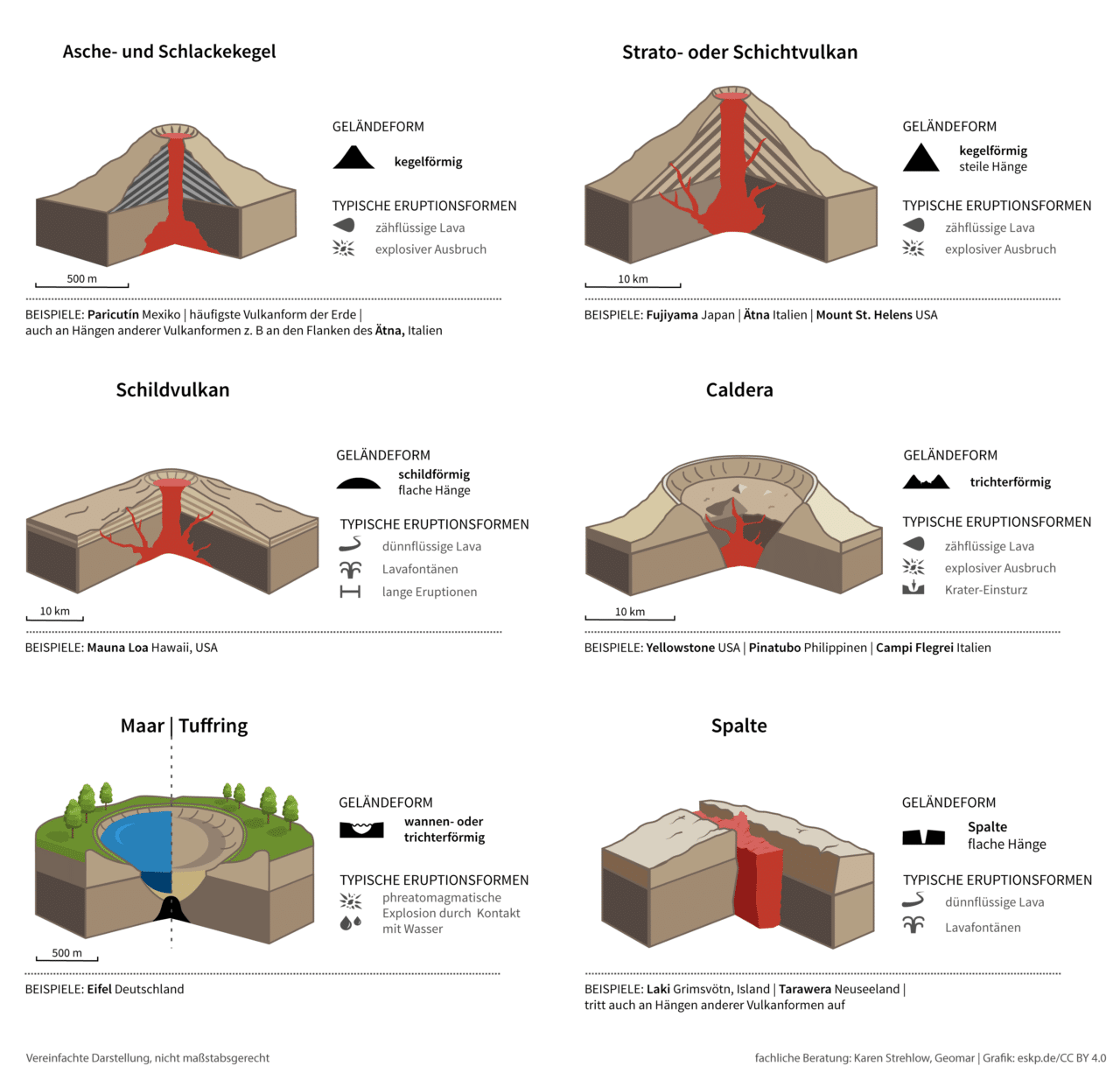 Asche- und Schlackekegel

GELÄNDEFORM

kegelförmig

TYPISCHE ERUPTIONSFORMEN

zähflüssige Lava

explosiver Ausbruch

500 m

BEISPIELE: Paricutín Mexiko | häufigste Vulkanform der Erde | auch an Hängen anderer Vulkanformen z. B an den Flanken des Ätna, Italien

Strato- oder Schichtvulkan

GELÄNDEFORM

kegelförmig
steile Hänge

TYPISCHE ERUPTIONSFORMEN

zähflüssige Lava

explosiver Ausbruch

10 km

BEISPIELE: Fujiyama Japan | Ätna Italien | Mount St. Helens USA

Schildvulkan

GELÄNDEFORM

schildförmig
flache Hänge

TYPISCHE ERUPTIONSFORMEN

dünnflüssige Lava

Lavafontänen

lange Eruptionen

10 km

BEISPIELE: Mauna Loa Hawaii, USA

Caldera

GELÄNDEFORM

trichterförmig

TYPISCHE ERUPTIONSFORMEN

zähflüssige Lava

explosiver Ausbruch

Krater-Einsturz

10 km

BEISPIELE: Yellowstone USA | Pinatubo Philippinen | Campi Flegrei Italien

Maar | Tuffring

GELÄNDEFORM

wannen- oder trichterförmig

TYPISCHE ERUPTIONSFORMEN

phreatomagmatische Explosion durch Kontakt mit Wasser

500 m

BEISPIELE: Eifel Deutschland

Spalte

GELÄNDEFORM

Spalte
flache Hänge

TYPISCHE ERUPTIONSFORMEN

dünnflüssige Lava

Lavafontänen

BEISPIELE: Laki Grimsvötn, Island | Tarawera Neuseeland | tritt auch an Hängen anderer Vulkanformen auf

Vereinfachte Darstellung, nicht maßstabsgerecht

fachliche Beratung: Karen Strehlow, Geomar | Grafik: eskp.de/CC BY 4.0